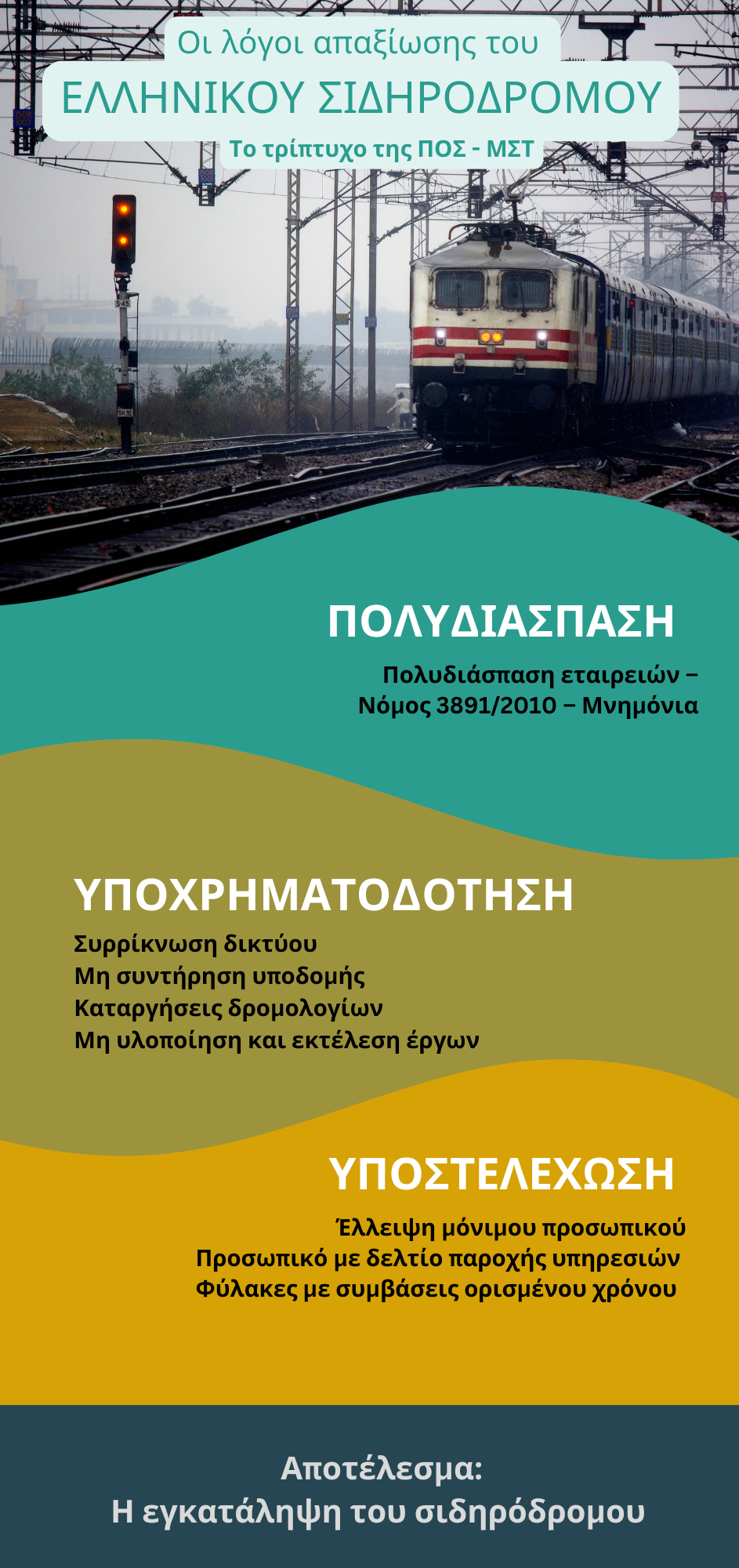 Οι λόγοι απαξίωσης του
ΕΛΛΗΝΙΚΟΥ ΣΙΔΗΡΟΔΡΟΜΟΥ
Το τρίπτυχο της ΠΟΣ - ΜΣΤ

ΠΟΛΥΔΙΑΣΠΑΣΗ
Πολυδιάσπαση εταιρειών – Νόμος 3891/2010 – Μνημόνια

ΥΠΟΧΡΗΜΑΤΟΔΟΤΗΣΗ
Συρρίκνωση δικτύου
Μη συντήρηση υποδομής
Καταργήσεις δρομολογίων
Μη υλοποίηση και εκτέλεση έργων

ΥΠΟΣΤΕΛΕΧΩΣΗ
Έλλειψη μόνιμου προσωπικού
Προσωπικό με δελτίο παροχής υπηρεσιών
Φύλακες με συμβάσεις ορισμένου χρόνου

Αποτέλεσμα:
Η εγκατάληψη του σιδηρόδρομου