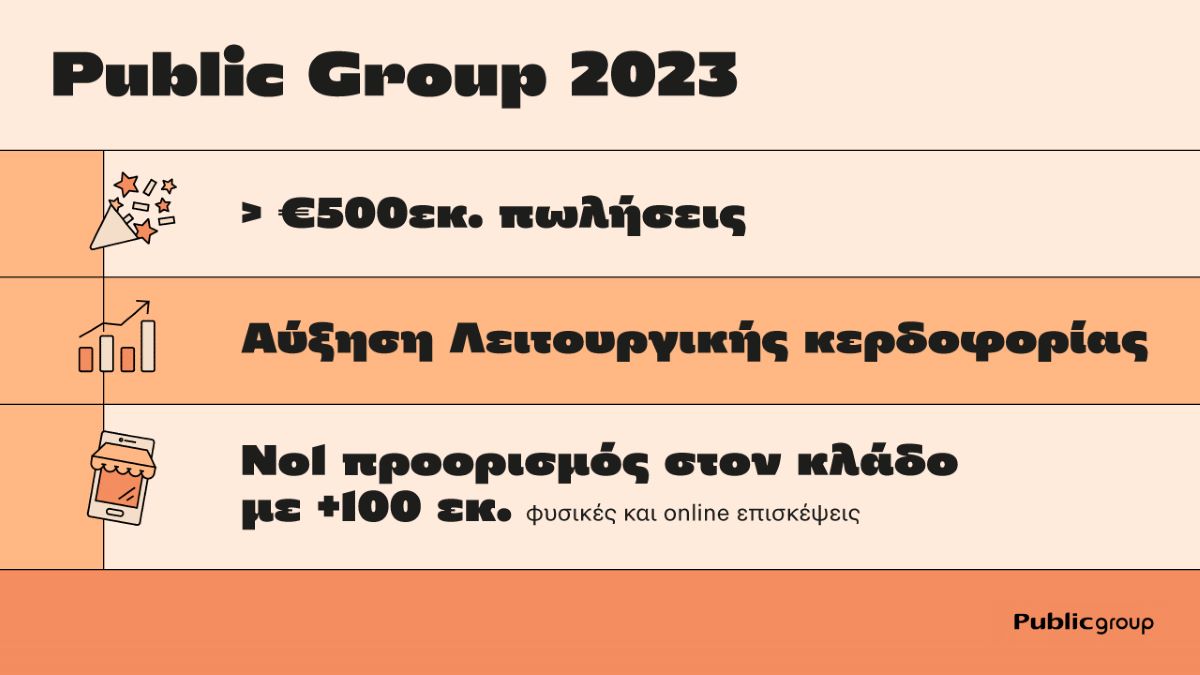 Public Group 2023

> €500εκ. πωλήσεις

Αύξηση Λειτουργικής κερδοφορίας

No1 προορισμός στον κλάδο
με +100 εκ. φυσικές και online επισκέψεις

Publicgroup