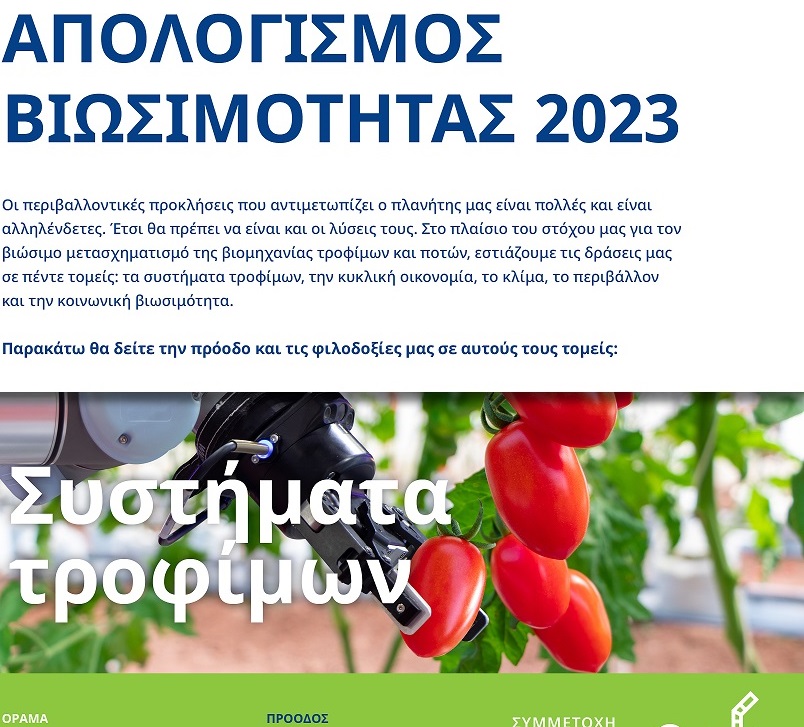 ΑΠΟΛΟΓΙΣΜΟΣ ΒΙΩΣΙΜΟΤΗΤΑΣ 2023

Οι περιβαλλοντικές προκλήσεις που αντιμετωπίζει ο πλανήτης μας είναι πολλές και είναι αλληλένδετες. Έτσι θα πρέπει να είναι και οι λύσεις τους. Στο πλαίσιο του στόχου μας για τον βιώσιμο μετασχηματισμό της βιομηχανίας τροφίμων και ποτών, εστιάζουμε τις δράσεις μας σε πέντε τομείς: τα συστήματα τροφίμων, την κυκλική οικονομία, το κλίμα, το περιβάλλον και την κοινωνική βιωσιμότητα.

Παρακάτω θα δείτε την πρόοδο και τις φιλοδοξίες μας σε αυτούς τους τομείς:

Συστήματα τροφίμων

ΟΡΑΜΑ

ΠΡΟΟΔΟΣ

ΣΥΜΜΕΤΟΧΗ