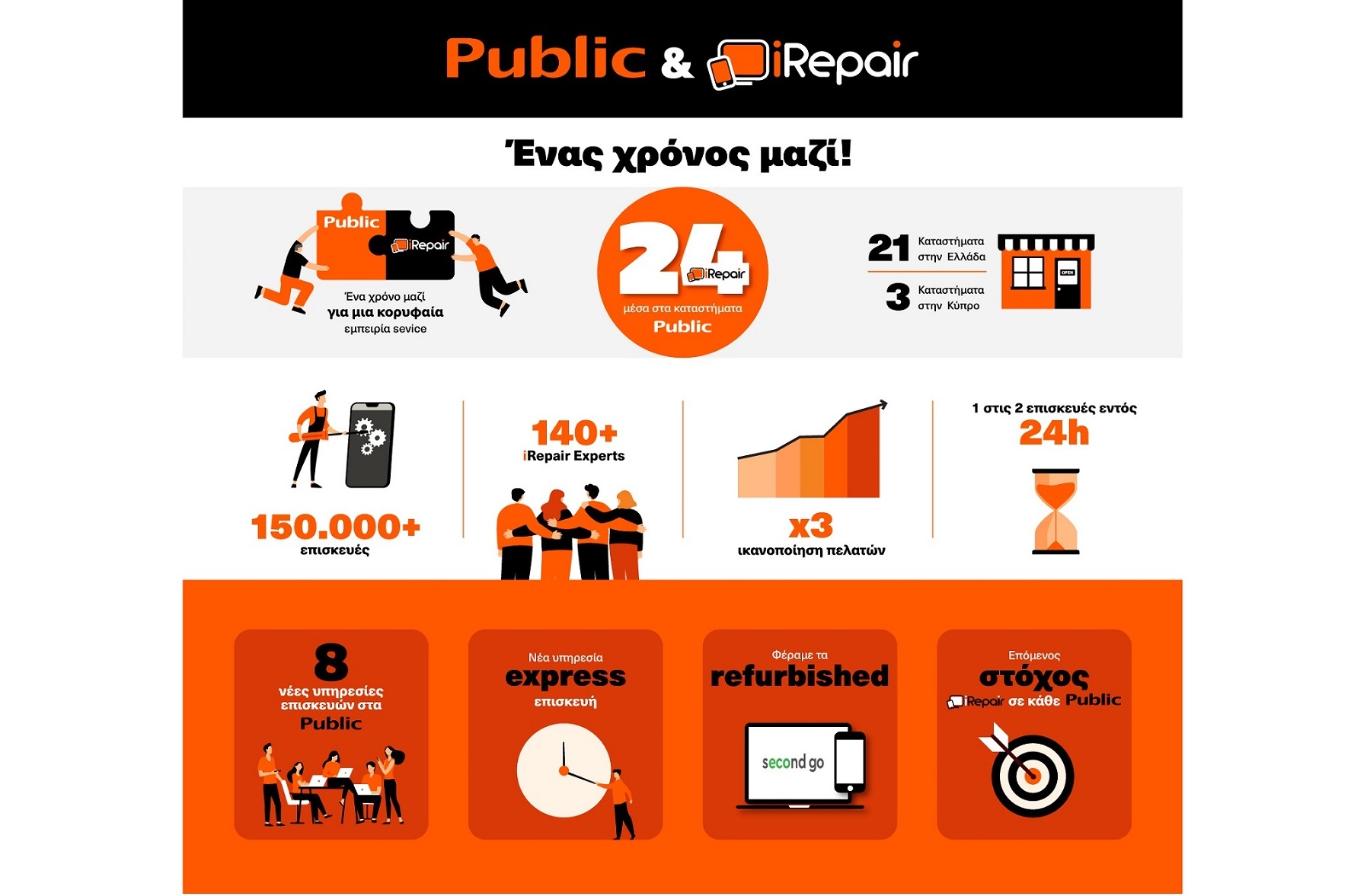 Public & iRepair

Ένας χρόνος μαζί!

Public

iRepair

Ένα χρόνο μαζί
για μια κορυφαία
εμπειρία sevice

24

iRepair

μέσα στα καταστήματα
Public

21 Καταστήματα στην Ελλάδα

3 Καταστήματα στην Κύπρο

OPEN

150.000+
επισκευές

140+
iRepair Experts

x3
ικανοποίηση πελατών

1 στις 2 επισκευές εντός
24h

8
νέες υπηρεσίες επισκευών στα
Public

Νέα υπηρεσία
express
επισκευή

Φέραμε τα
refurbished

second go

Επόμενος
στόχος
iRepair σε κάθε Public