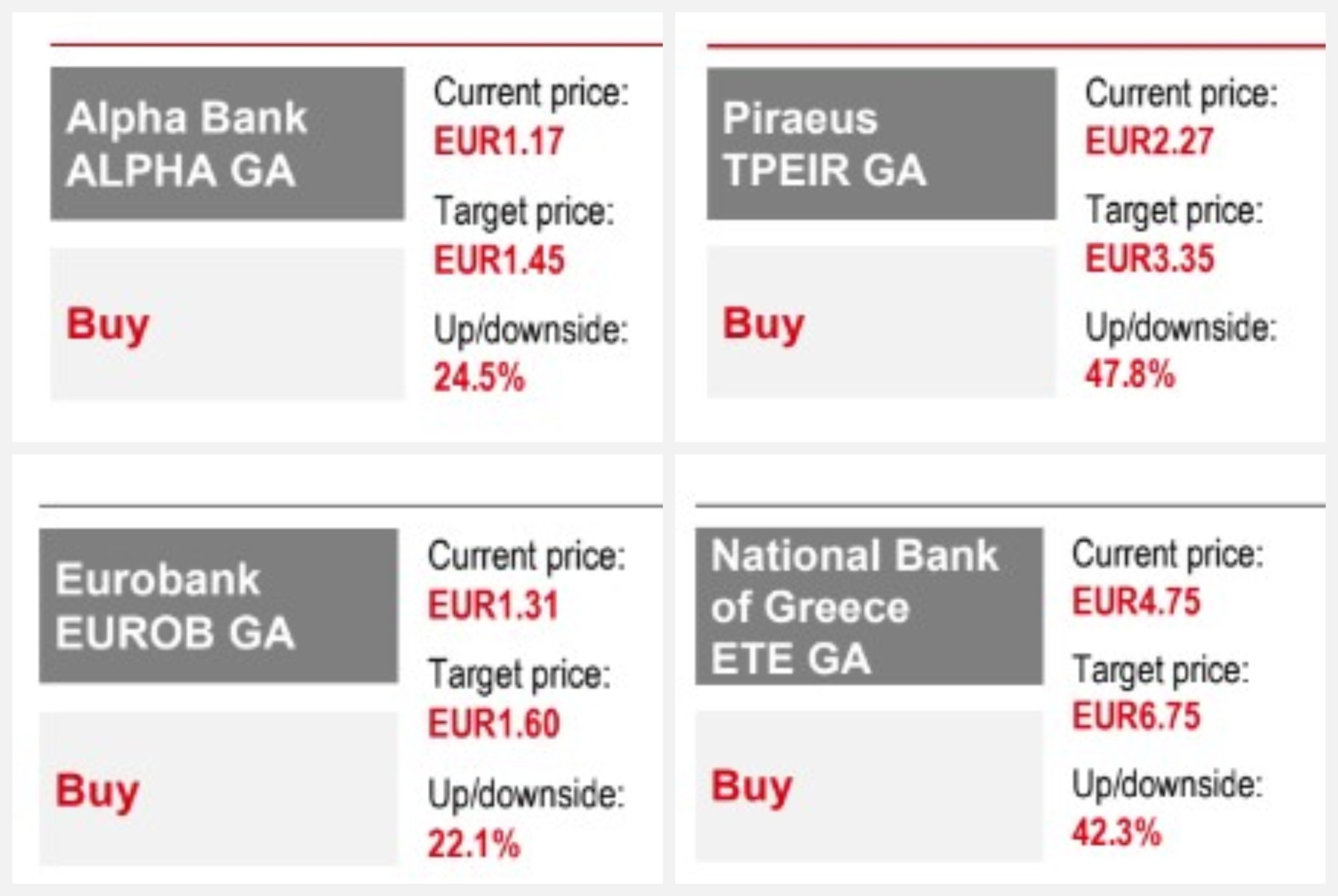 Alpha Bank
ALPHA GA

Buy

Current price:
EUR1.17

Target price:
EUR1.45

Up/downside:
24.5%

Piraeus
TPEIR GA

Buy

Current price:
EUR2.27

Target price:
EUR3.35

Up/downside:
47.8%

Eurobank
EUROB GA

Buy

Current price:
EUR1.31

Target price:
EUR1.60

Up/downside:
22.1%

National Bank of Greece
ETE GA

Buy

Current price:
EUR4.75

Target price:
EUR6.75

Up/downside:
42.3%