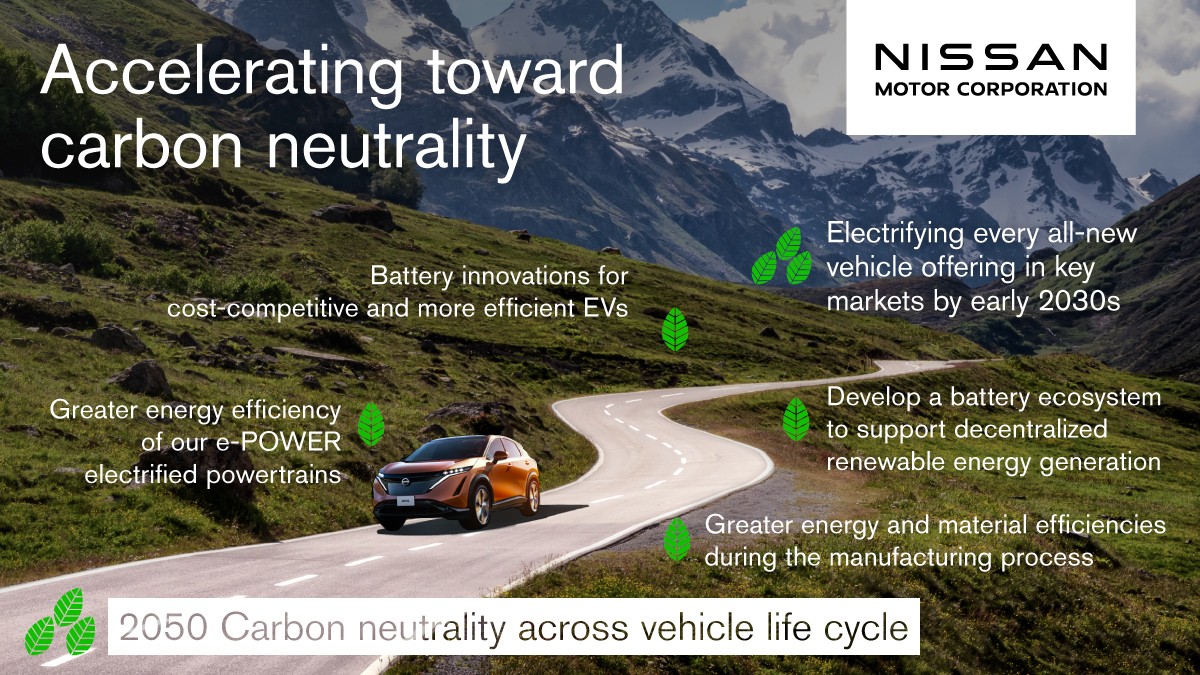 Accelerating toward carbon neutrality

NISSAN
MOTOR CORPORATION

Battery innovations for cost-competitive and more efficient EVs

Electrifying every all-new vehicle offering in key markets by early 2030s

Greater energy efficiency of our e-POWER electrified powertrains

Develop a battery ecosystem to support decentralized renewable energy generation

Greater energy and material efficiencies during the manufacturing process

2050 Carbon neutrality across vehicle life cycle