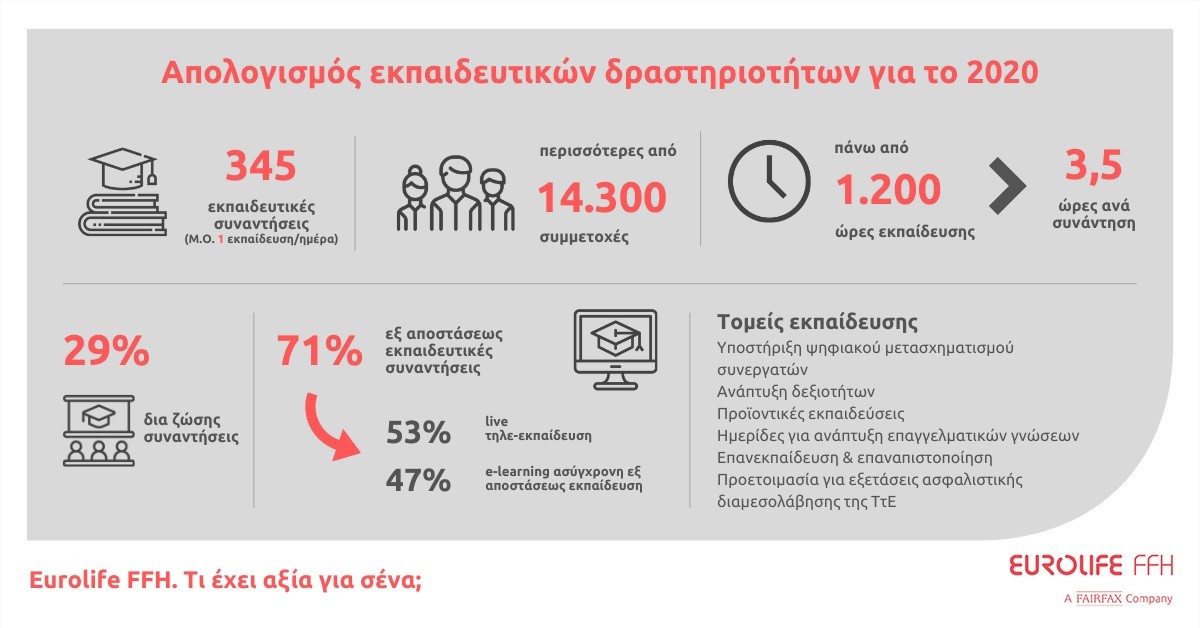 Απολογισμός εκπαιδευτικών δραστηριοτήτων για το 2020

345
εκπαιδευτικές συναντήσεις
(Μ.Ο. 1 εκπαίδευση/ημέρα)

περισσότερες από
14.300
συμμετοχές

πάνω από
1.200
ώρες εκπαίδευσης

3,5
ώρες ανά συνάντηση

29%
δια ζώσης συναντήσεις

71%
εξ αποστάσεως εκπαιδευτικές συναντήσεις

53%
live τηλε-εκπαίδευση

47%
e-learning ασύγχρονη εξ αποστάσεως εκπαίδευση

Τομείς εκπαίδευσης
Υποστήριξη ψηφιακού μετασχηματισμού συνεργατών
Ανάπτυξη δεξιοτήτων
Προϊοντικές εκπαιδεύσεις
Ημερίδες για ανάπτυξη επαγγελματικών γνώσεων
Επανεκπαίδευση & επαναπιστοποίηση
Προετοιμασία για εξετάσεις ασφαλιστικής διαμεσολάβησης της ΤτΕ

Eurolife FFH. Τι έχει αξία για σένα;

EUROLIFE FFH
A FAIRFAX Company