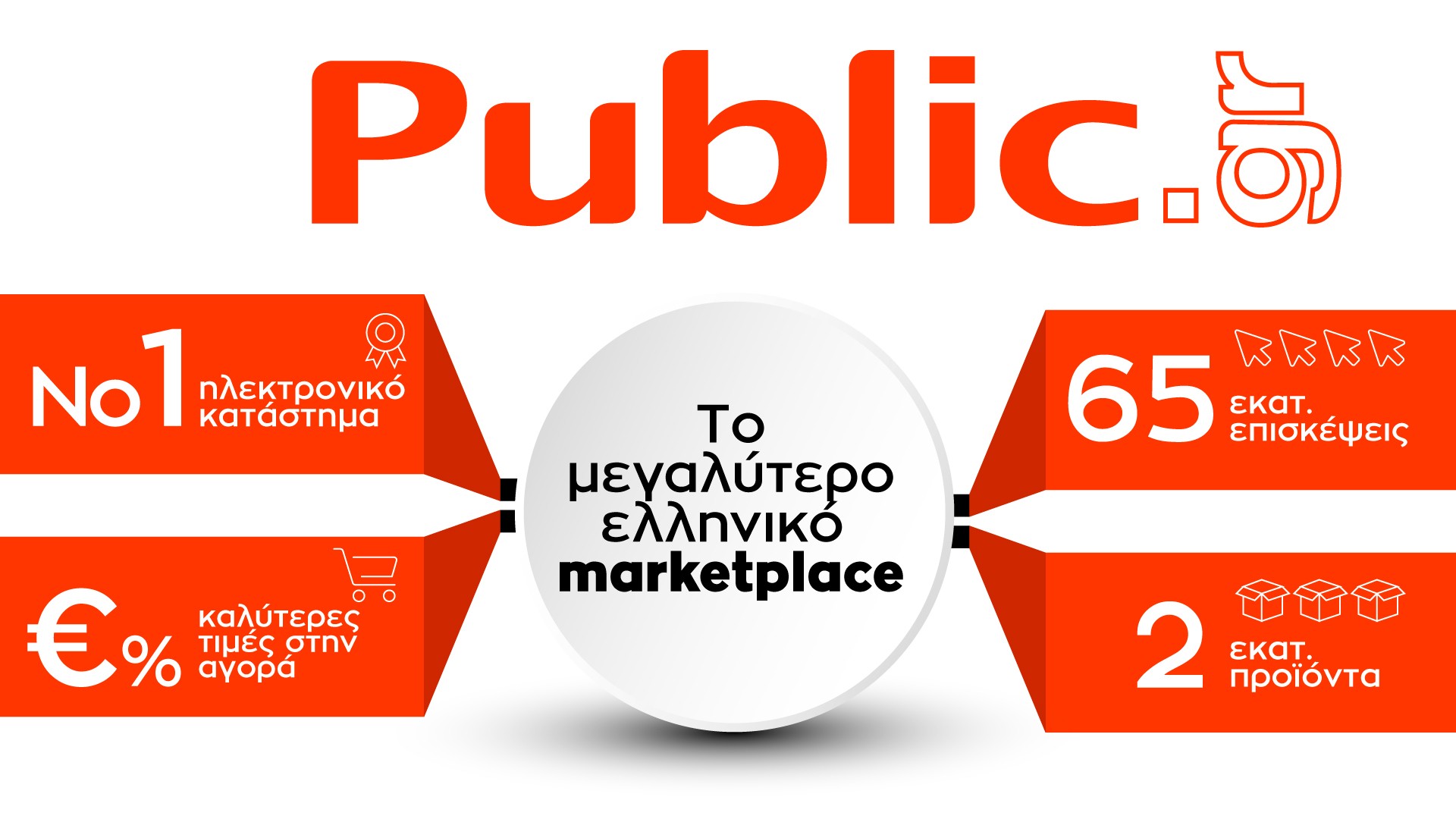 Public.gr

No1 ηλεκτρονικό κατάστημα

€% καλύτερες τιμές στην αγορά

Το μεγαλύτερο ελληνικό marketplace

65 εκατ. επισκέψεις

2 εκατ. προϊόντα