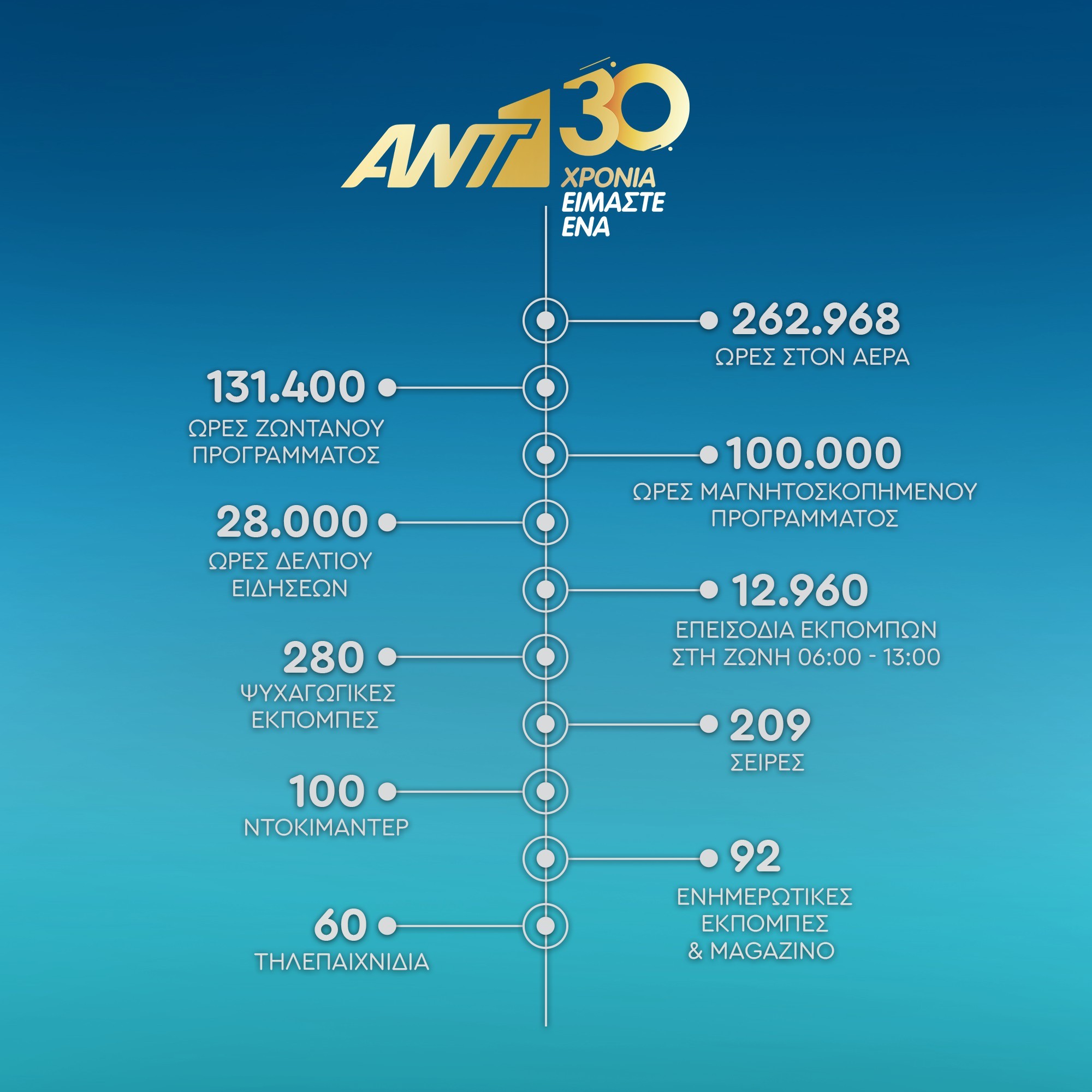 ANT1 30 ΧΡΟΝΙΑ ΕΙΜΑΣΤΕ ΕΝΑ

262.968
ΩΡΕΣ ΣΤΟΝ ΑΕΡΑ

131.400
ΩΡΕΣ ΖΩΝΤΑΝΟΥ ΠΡΟΓΡΑΜΜΑΤΟΣ

100.000
ΩΡΕΣ ΜΑΓΝΗΤΟΣΚΟΠΗΜΕΝΟΥ ΠΡΟΓΡΑΜΜΑΤΟΣ

28.000
ΩΡΕΣ ΔΕΛΤΙΟΥ ΕΙΔΗΣΕΩΝ

12.960
ΕΠΕΙΣΟΔΙΑ ΕΚΠΟΜΠΩΝ ΣΤΗ ΖΩΝΗ 06:00 - 13:00

280
ΨΥΧΑΓΩΓΙΚΕΣ ΕΚΠΟΜΠΕΣ

209
ΣΕΙΡΕΣ

100
ΝΤΟΚΙΜΑΝΤΕΡ

92
ΕΝΗΜΕΡΩΤΙΚΕΣ ΕΚΠΟΜΠΕΣ & MAGAZINO

60
ΤΗΛΕΠΑΙΧΝΙΔΙΑ