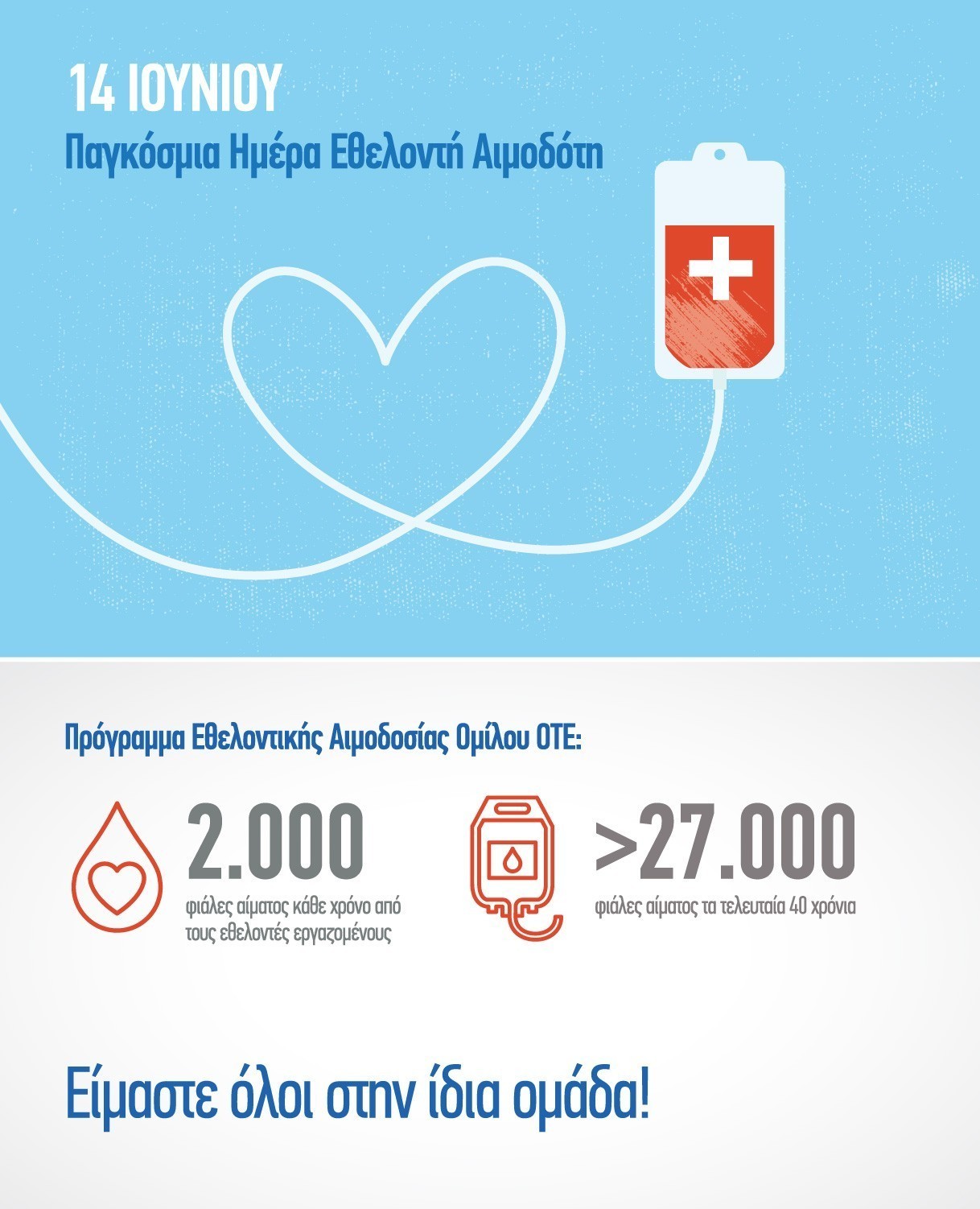 14 ΙΟΥΝΙΟΥ

Παγκόσμια Ημέρα Εθελοντή Αιμοδότη

Πρόγραμμα Εθελοντικής Αιμοδοσίας Ομίλου ΟΤΕ:

2.000
φιάλες αίματος κάθε χρόνο από τους εθελοντές εργαζομένους

>27.000
φιάλες αίματος τα τελευταία 40 χρόνια

Είμαστε όλοι στην ίδια ομάδα!