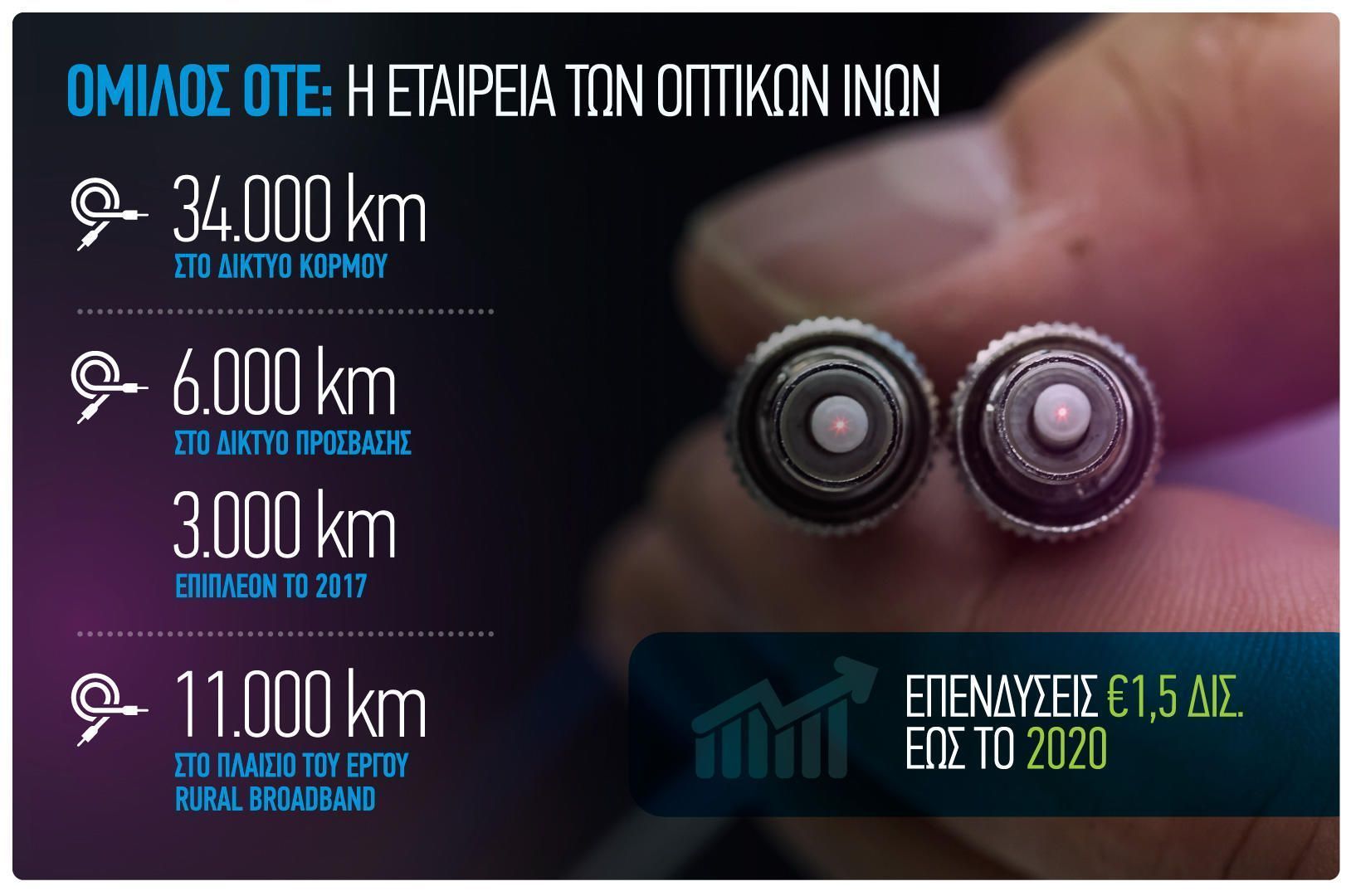 ΟΜΙΛΟΣ ΟΤΕ: Η ΕΤΑΙΡΕΙΑ ΤΩΝ ΟΠΤΙΚΩΝ ΙΝΩΝ

34.000 km
ΣΤΟ ΔΙΚΤΥΟ ΚΟΡΜΟΥ

6.000 km
ΣΤΟ ΔΙΚΤΥΟ ΠΡΟΣΒΑΣΗΣ

3.000 km
ΕΠΙΠΛΕΟΝ ΤΟ 2017

11.000 km
ΣΤΟ ΠΛΑΙΣΙΟ ΤΟΥ ΕΡΓΟΥ RURAL BROADBAND

ΕΠΕΝΔΥΣΕΙΣ €1,5 ΔΙΣ. ΕΩΣ ΤΟ 2020