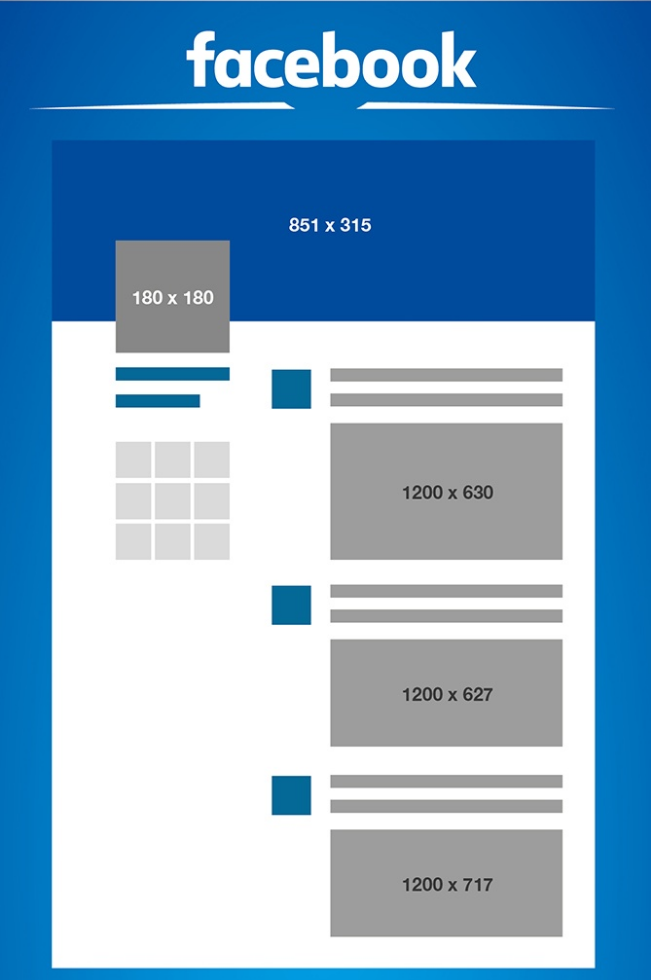 facebook

851 x 315

180 x 180

1200 x 630

1200 x 627

1200 x 717